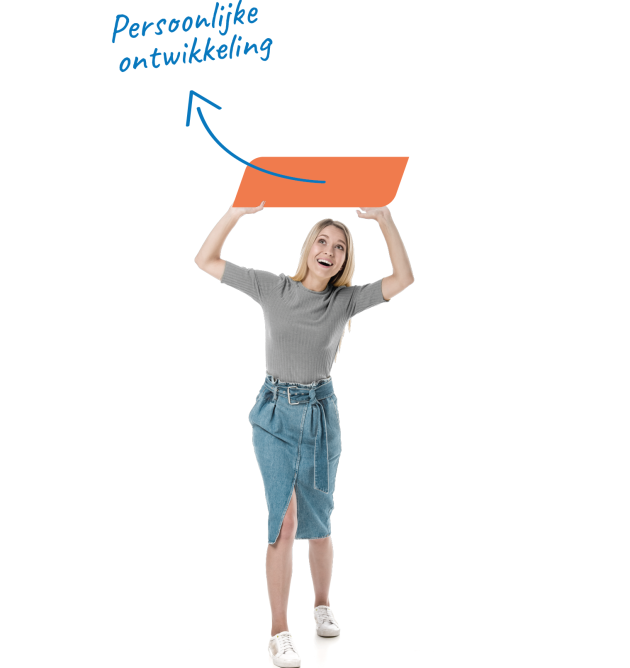 Persoonlijke ontwikkeling